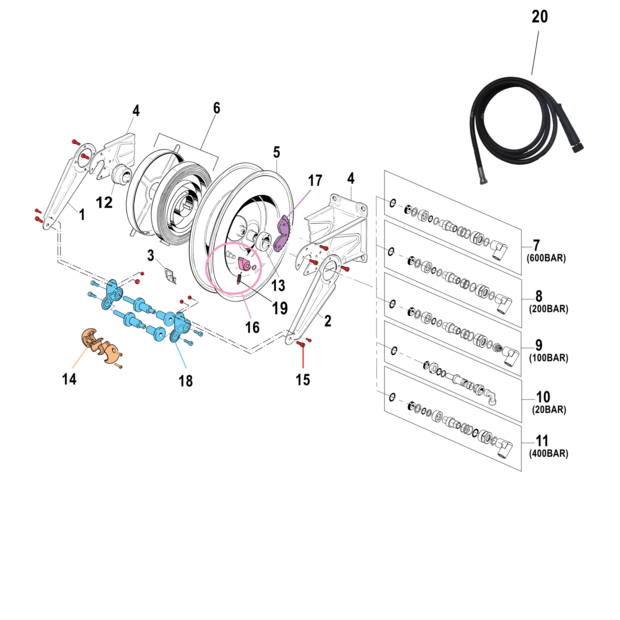 20

4
6
5
17
4
12
1
3
13
19
16
2
14
18
15
7
(600BAR)
8
(200BAR)
9
(100BAR)
10
(20BAR)
11
(400BAR)