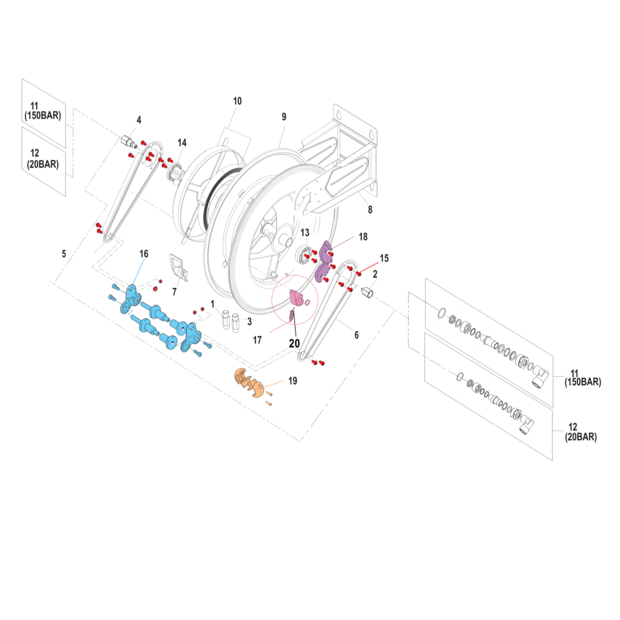 11
(150BAR)

12
(20BAR)

4

14

10

9

8

13

18

15

2

5

16

7

1

3

17

20

6

19

11
(150BAR)

12
(20BAR)