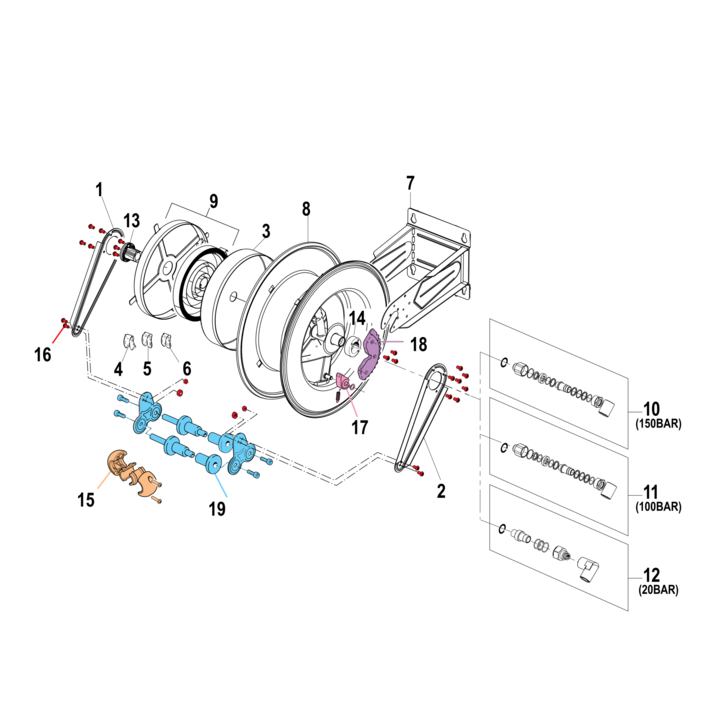 1
13
9
3
8
7
14
18
16
4
5
6
17
2
15
19
10
(150BAR)
11
(100BAR)
12
(20BAR)