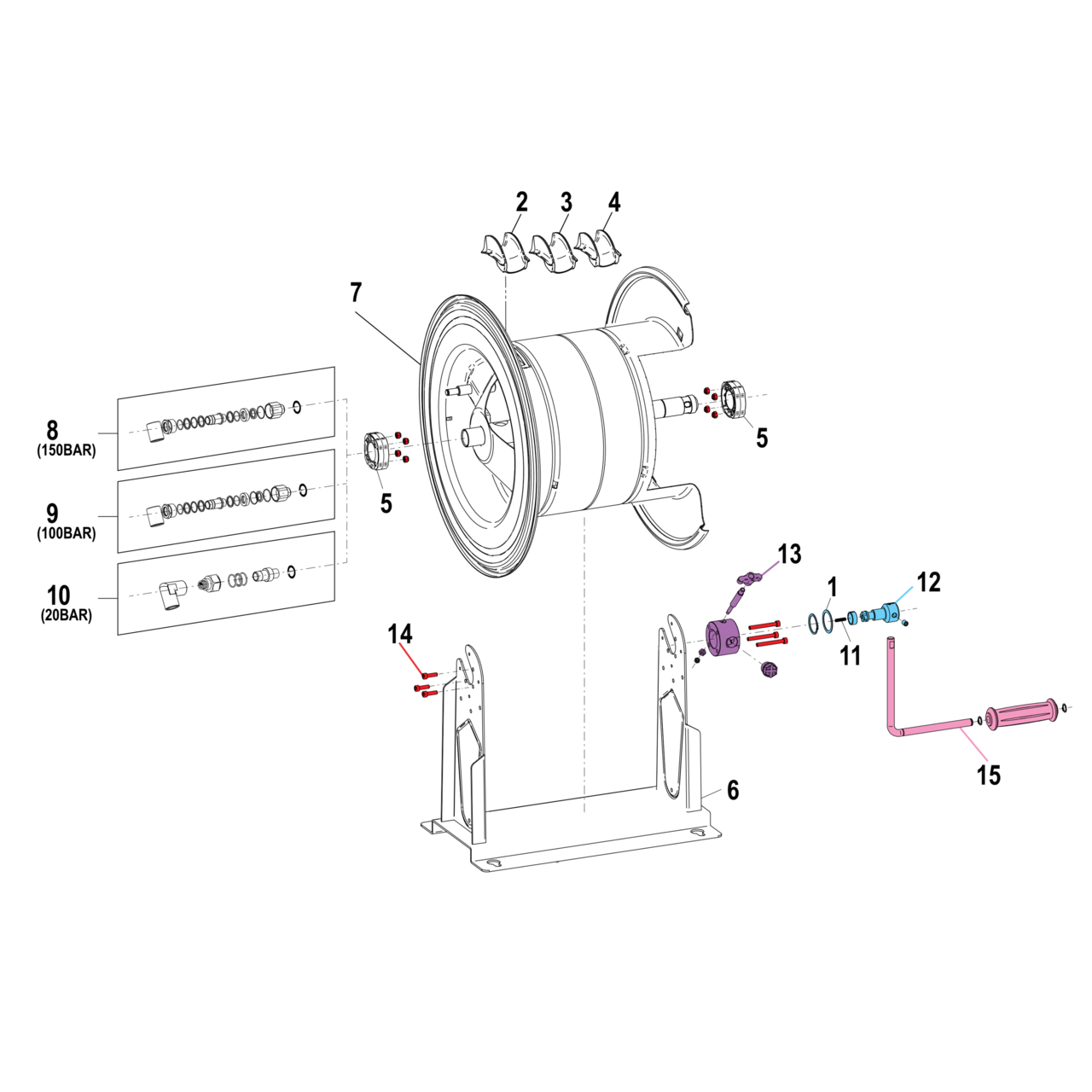 2
3
4
7
8
(150BAR)
9
(100BAR)
10
(20BAR)
5
5
13
1
12
11
14
6
15